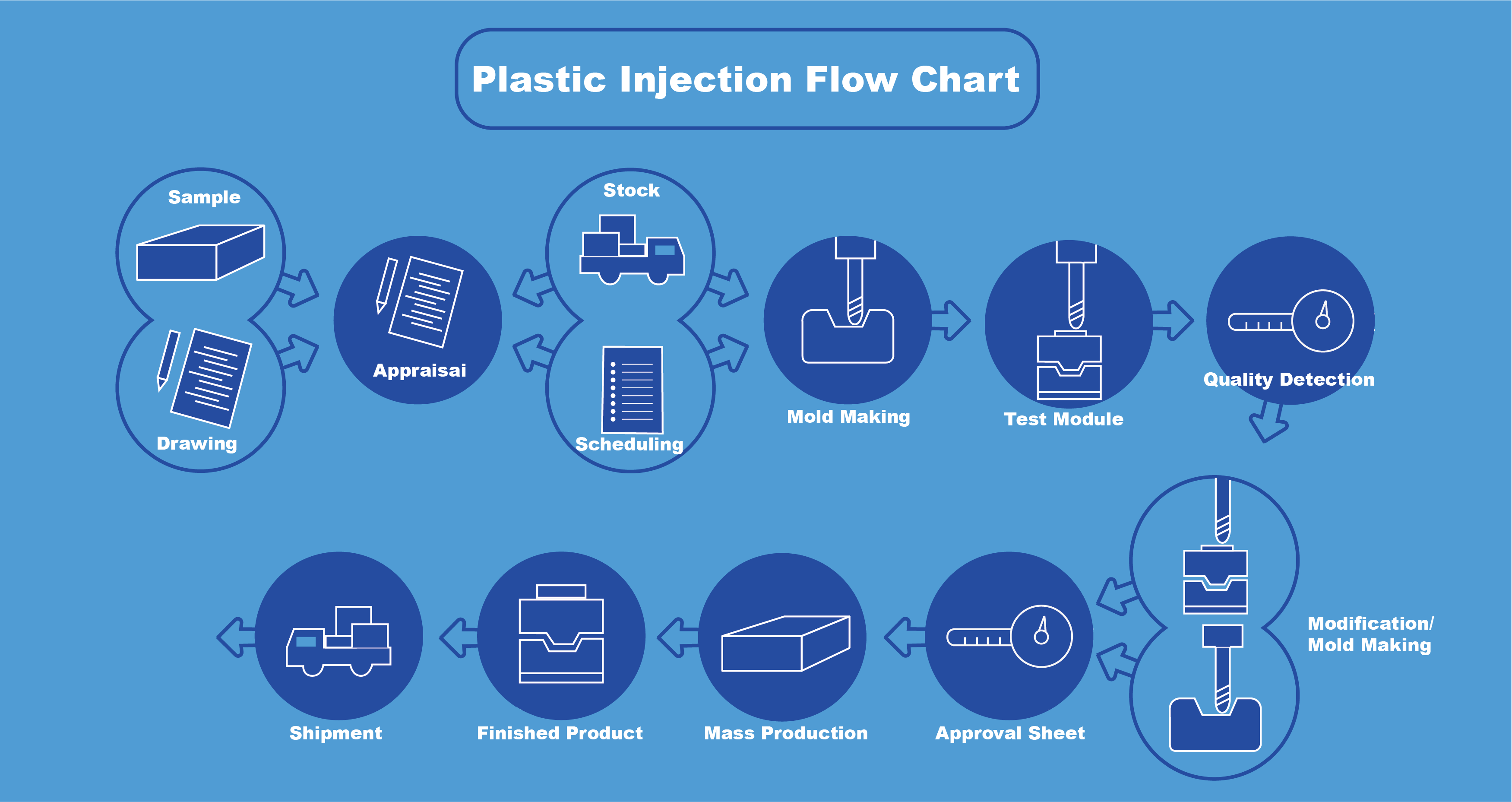 Plastic Injection Flow Chart

Sample

Drawing

Appraisai

Stock

Scheduling

Mold Making

Test Module

Quality Detection

Modification/ Mold Making

Approval Sheet

Mass Production

Finished Product

Shipment